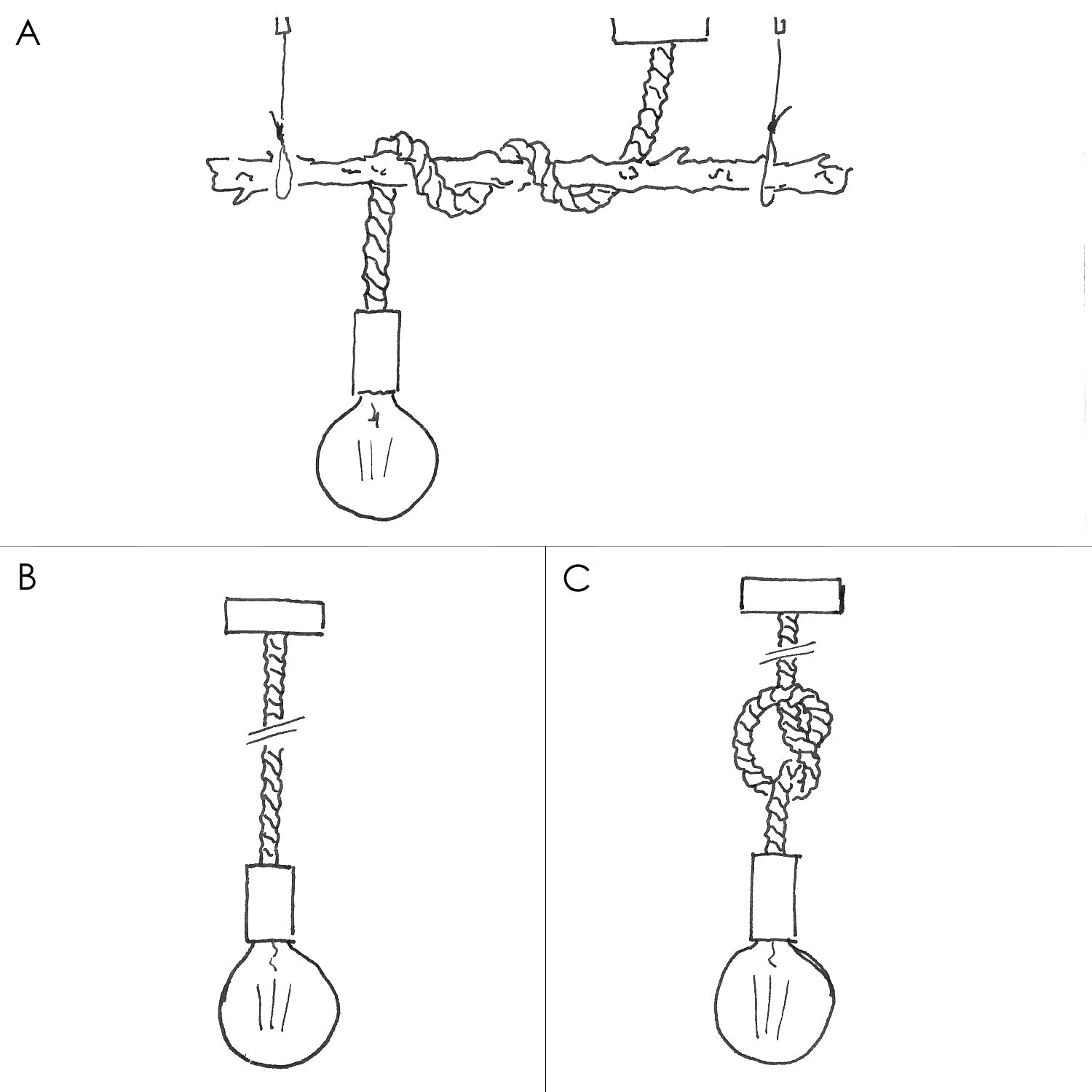 A

B

C